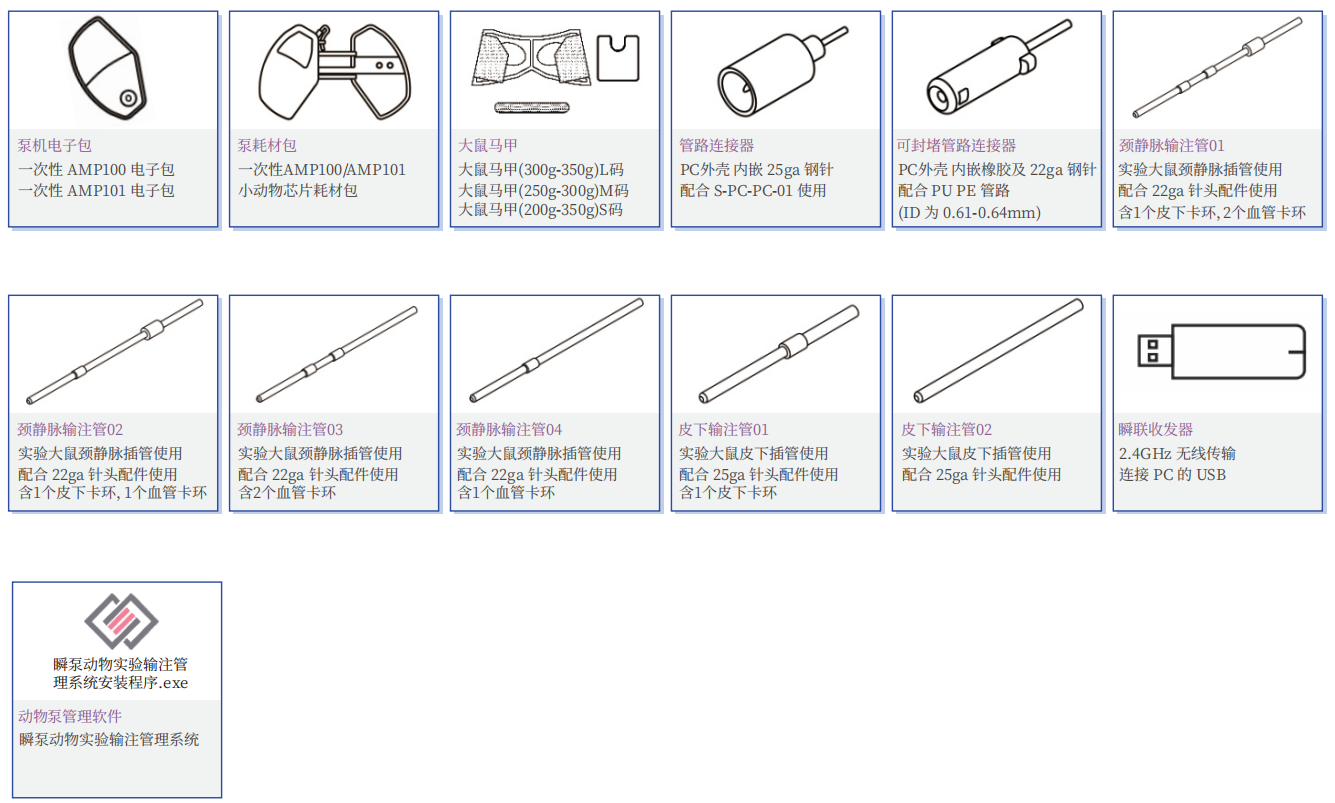 泵机电子包
一次性 AMP100 电子包
一次性 AMP101 电子包

泵耗材包
一次性AMP100/AMP101
小动物芯片耗材包

大鼠马甲
大鼠马甲(300g-350g)L码
大鼠马甲(250g-300g)M码
大鼠马甲(200g-350g)S码

管路连接器
PC外壳 内嵌 25ga 钢针
配合 S-PC-PC-01 使用

可封堵管路连接器
PC外壳 内嵌橡胶及 22ga 钢针
配合 PU PE 管路
(ID 为 0.61-0.64mm)

颈静脉输注管01
实验大鼠颈静脉插管使用
配合 22ga 针头配件使用
含1个皮下卡环, 2个血管卡环

颈静脉输注管02
实验大鼠颈静脉插管使用
配合 22ga 针头配件使用
含1个皮下卡环, 1个血管卡环

颈静脉输注管03
实验大鼠颈静脉插管使用
配合 22ga 针头配件使用
含2个血管卡环

颈静脉输注管04
实验大鼠颈静脉插管使用
配合 22ga 针头配件使用
含1个血管卡环

皮下输注管01
实验大鼠皮下插管使用
配合 25ga 针头配件使用
含1个皮下卡环

皮下输注管02
实验大鼠皮下插管使用
配合 25ga 针头配件使用

瞬联收发器
2.4GHz 无线传输
连接 PC 的 USB

瞬泵动物实验输注管理系统安装程序.exe
动物泵管理软件
瞬泵动物实验输注管理系统